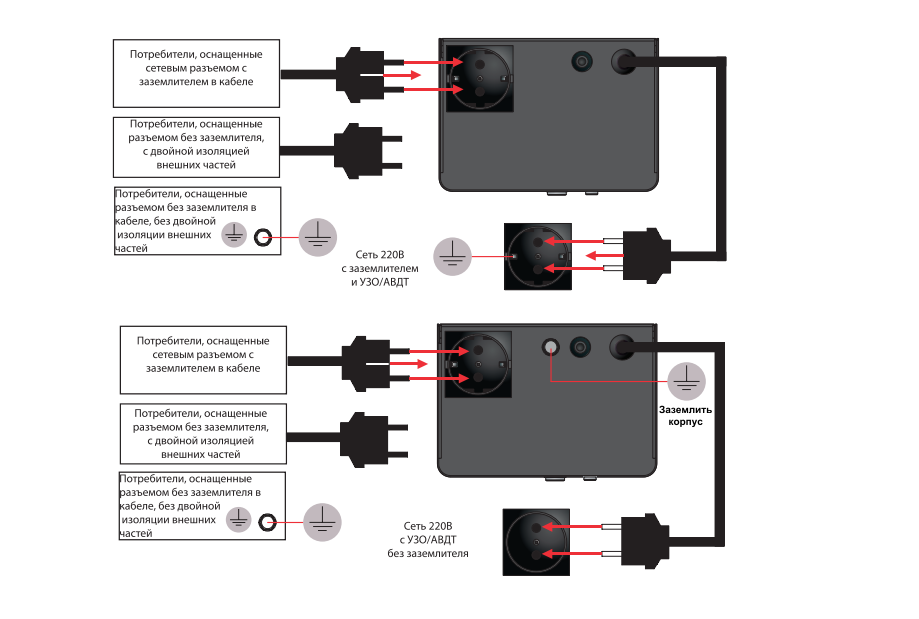 Потребители, оснащенные сетевым разъемом с заземлителем в кабеле

Потребители, оснащенные разъемом без заземлителя, с двойной изоляцией внешних частей

Потребители, оснащенные разъемом без заземлителя в кабеле, без двойной изоляции внешних частей

Сеть 220В с заземлителем и УЗО/АВДТ

Потребители, оснащенные сетевым разъемом с заземлителем в кабеле

Потребители, оснащенные разъемом без заземлителя, с двойной изоляцией внешних частей

Потребители, оснащенные разъемом без заземлителя в кабеле, без двойной изоляции внешних частей

Заземлить корпус

Сеть 220В с УЗО/АВДТ без заземлителя